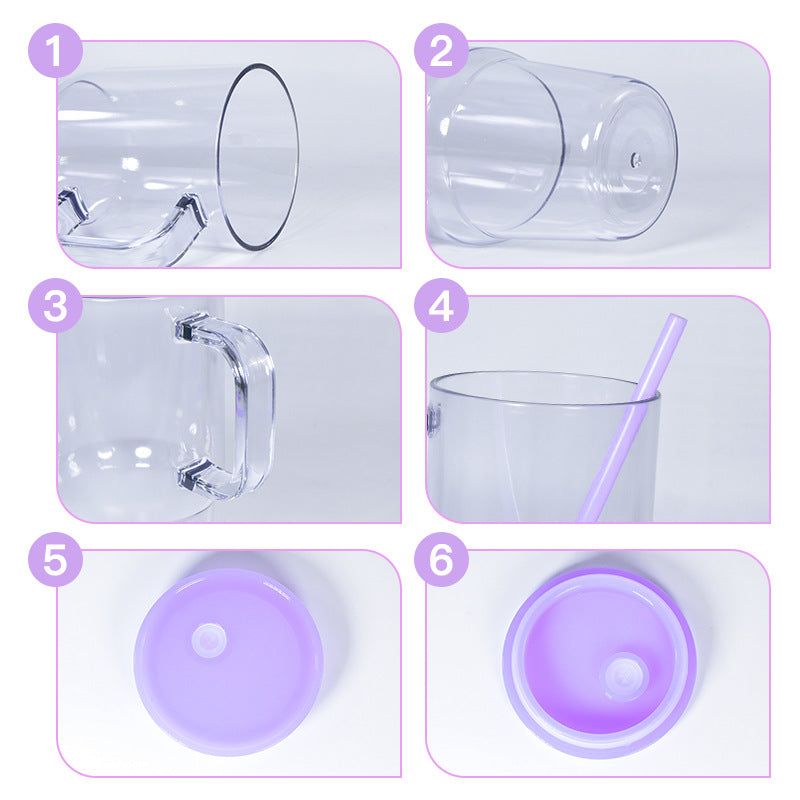 1

2

3

4

5

6